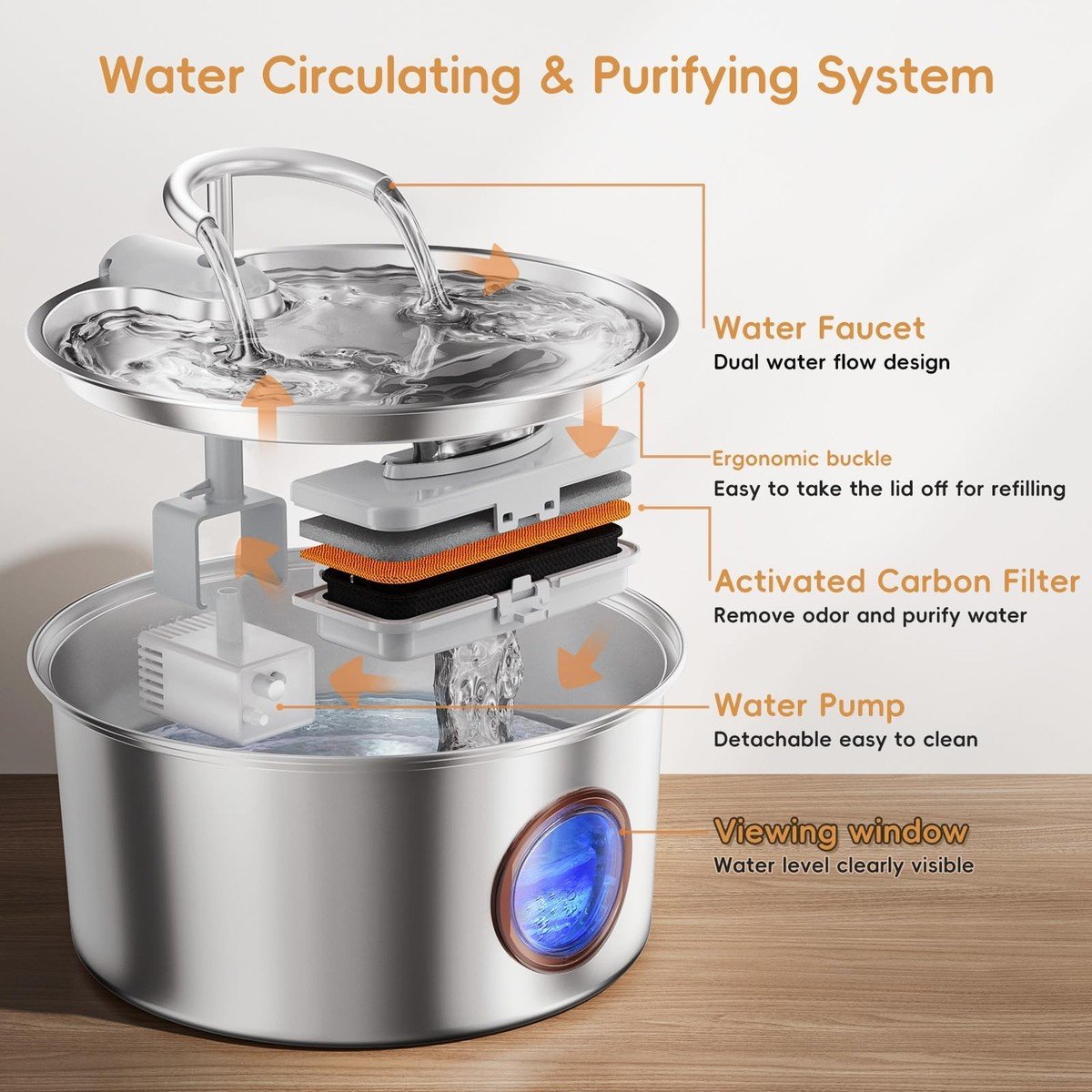 Water Circulating & Purifying System

Water Faucet
Dual water flow design

Ergonomic buckle
Easy to take the lid off for refilling

Activated Carbon Filter
Remove odor and purify water

Water Pump
Detachable easy to clean

Viewing window
Water level clearly visible